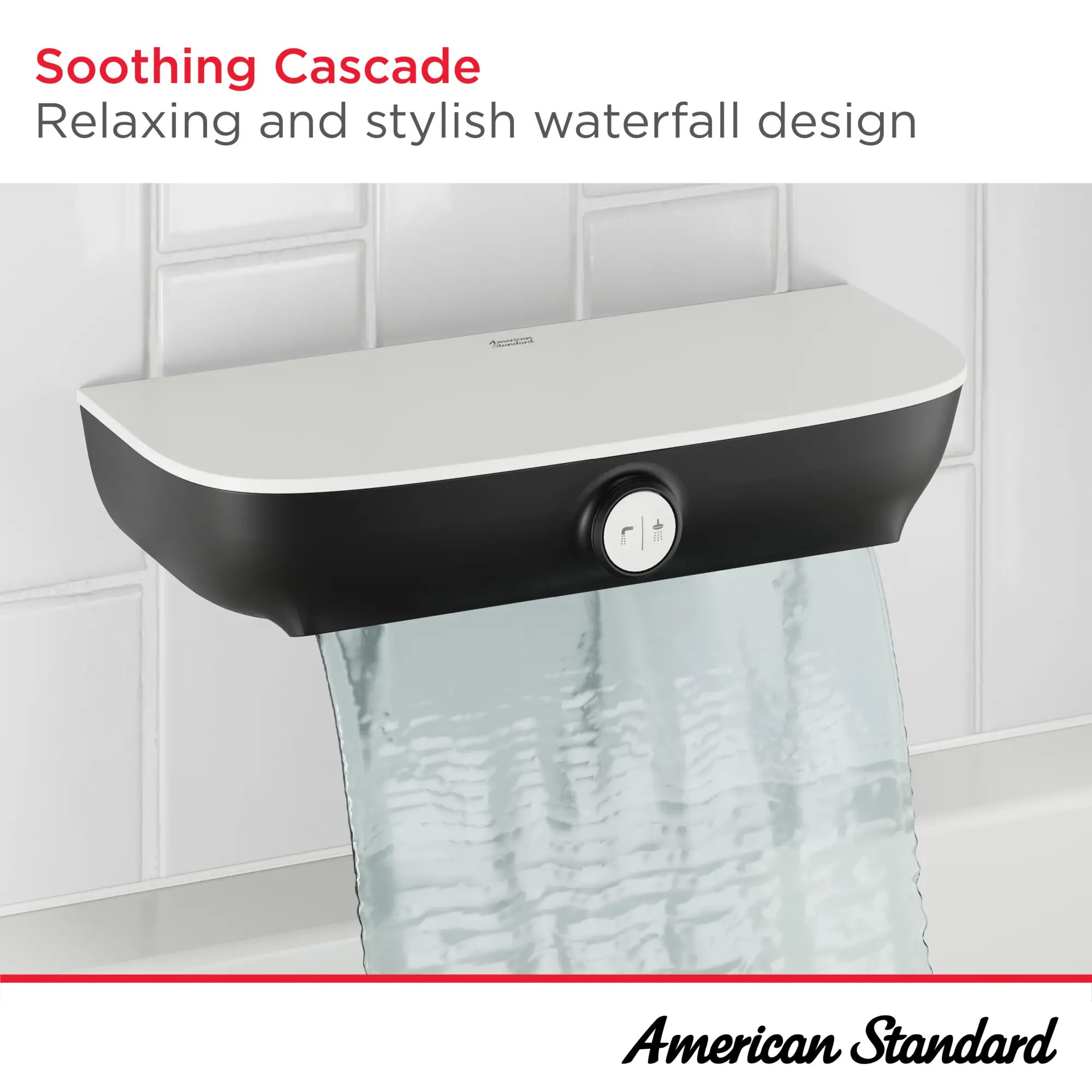 Soothing Cascade
Relaxing and stylish waterfall design

American Standard

American Standard