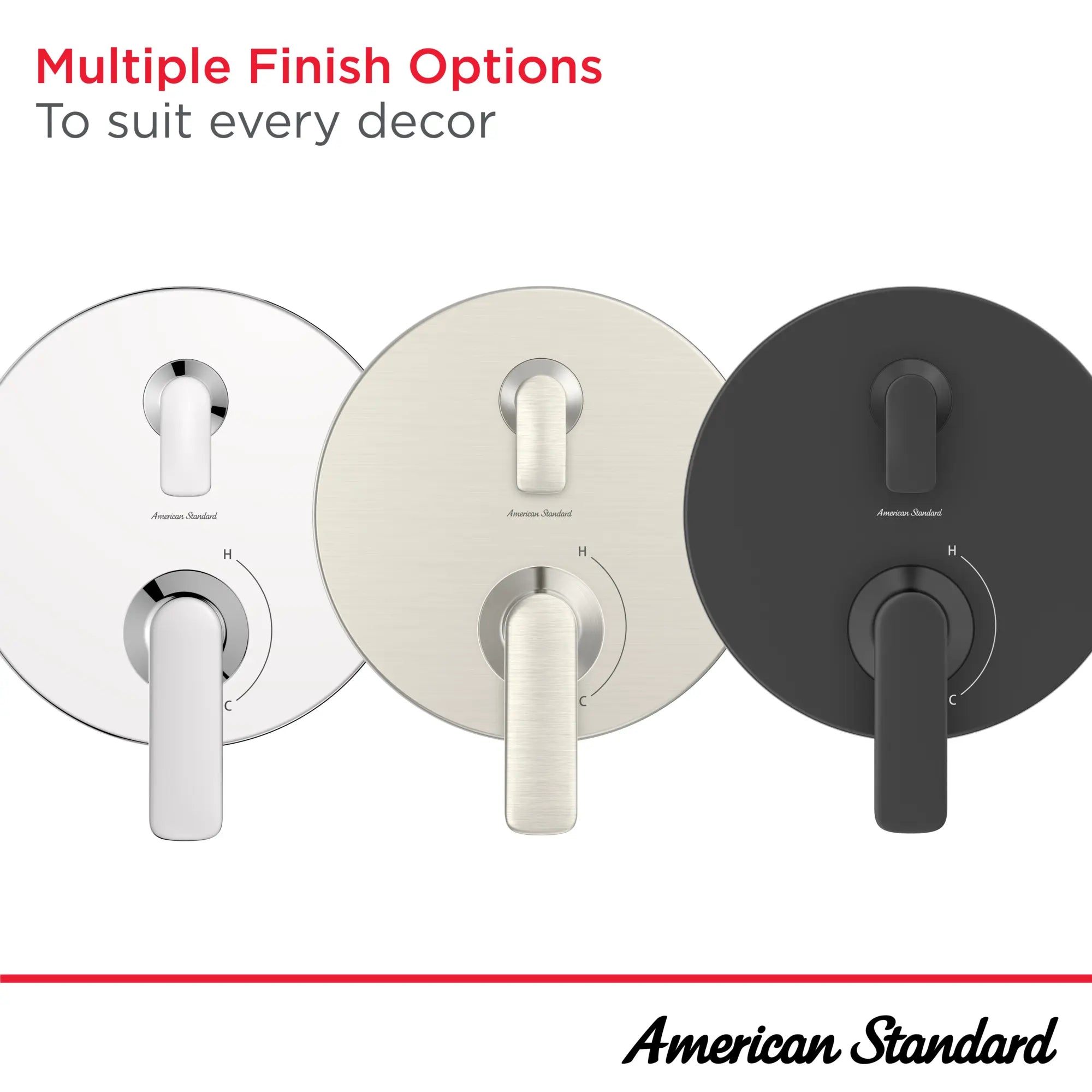 Multiple Finish Options
To suit every decor

American Standard
H
C

American Standard
H
C

American Standard
H
C

American Standard