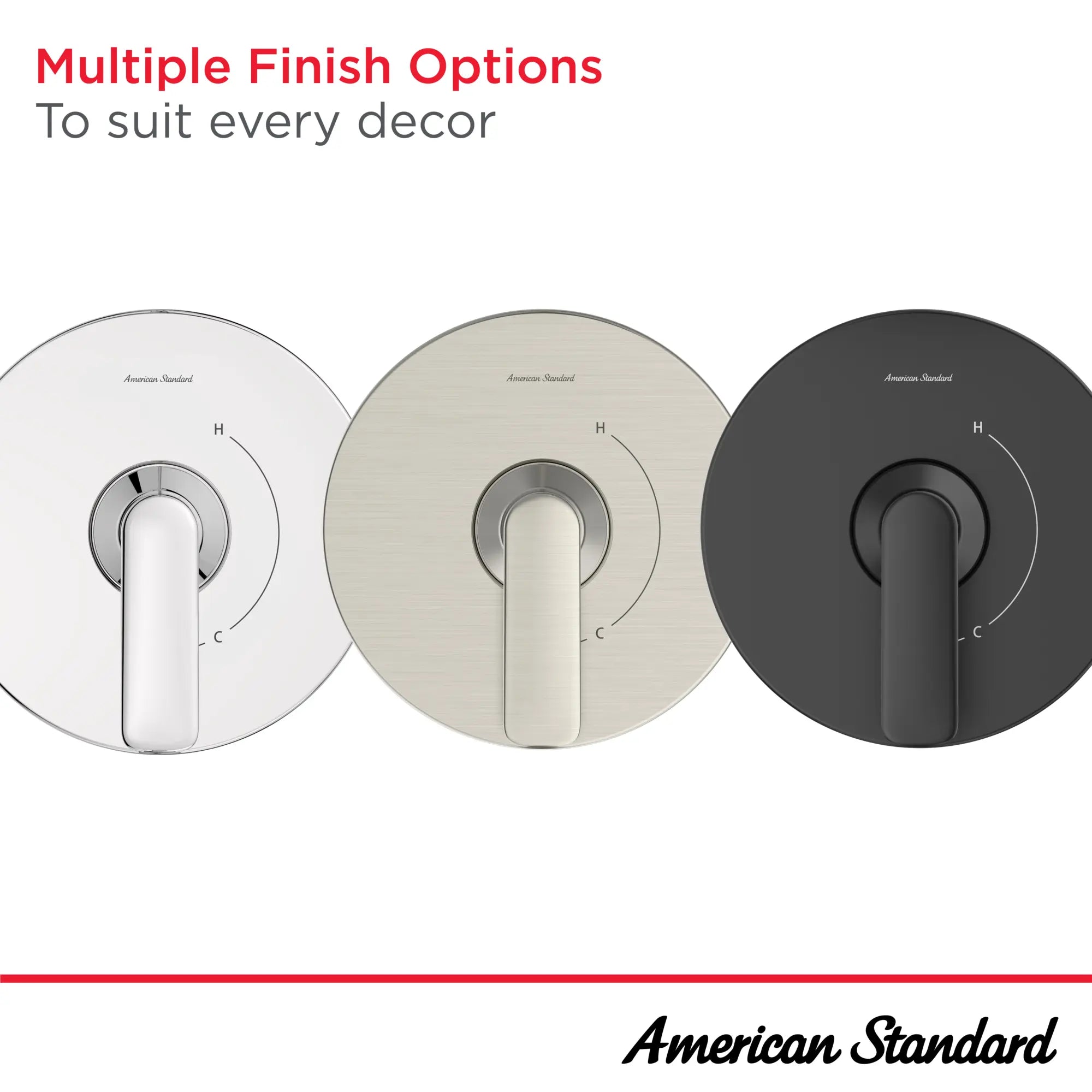 Multiple Finish Options
To suit every decor

American Standard
H
C

American Standard
H
C

American Standard
H
C

American Standard