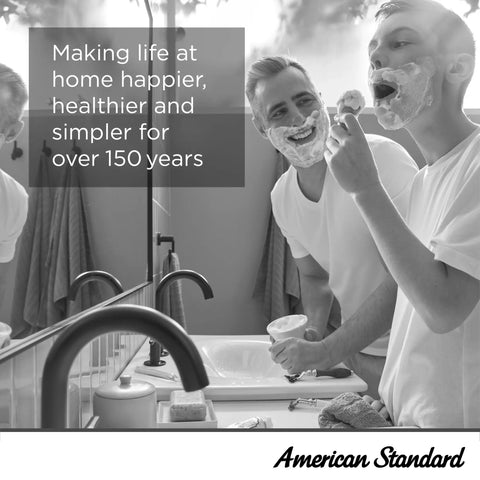 Making life at home happier, healthier and simpler for over 150 years

American Standard