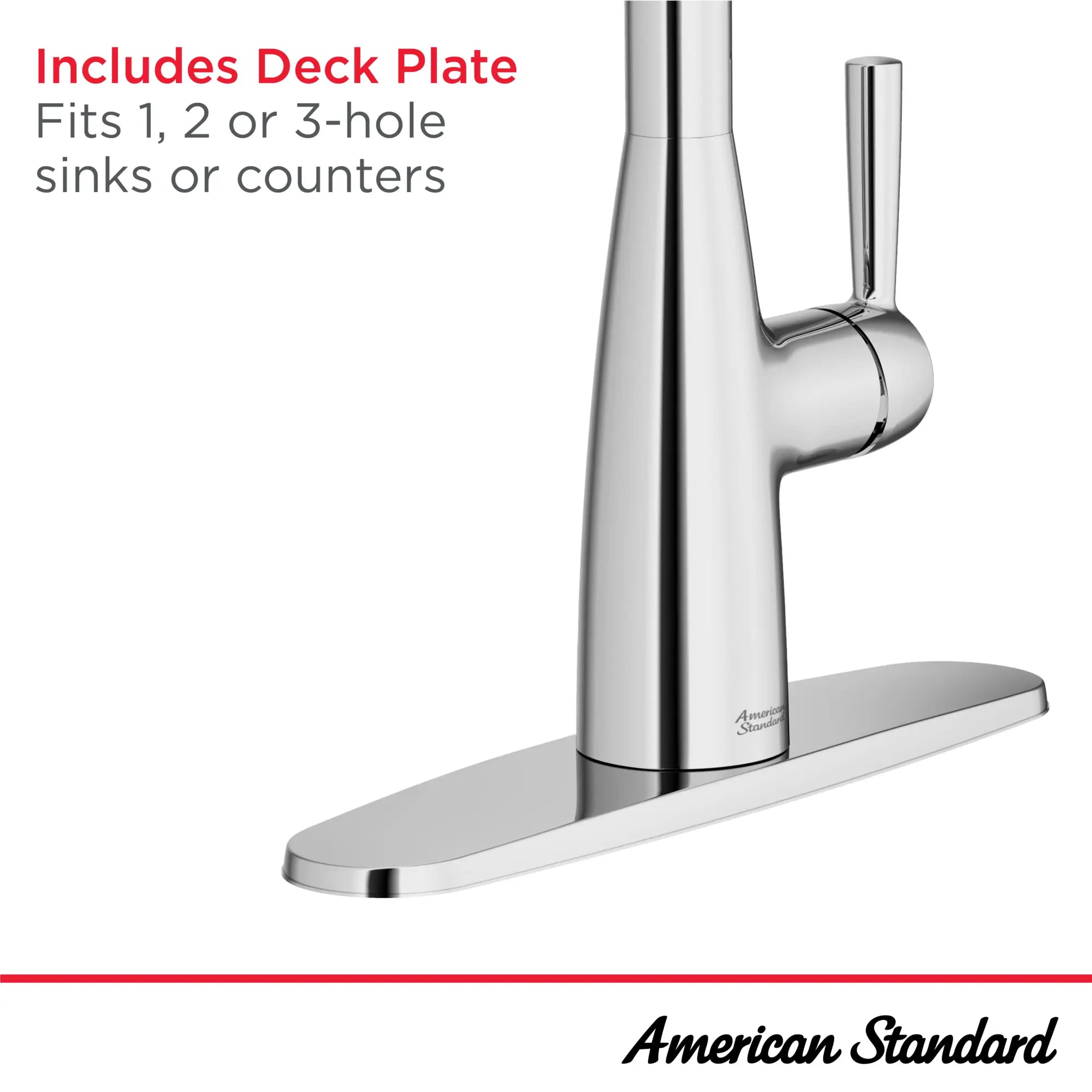 Includes Deck Plate
Fits 1, 2 or 3-hole sinks or counters

American Standard

American Standard