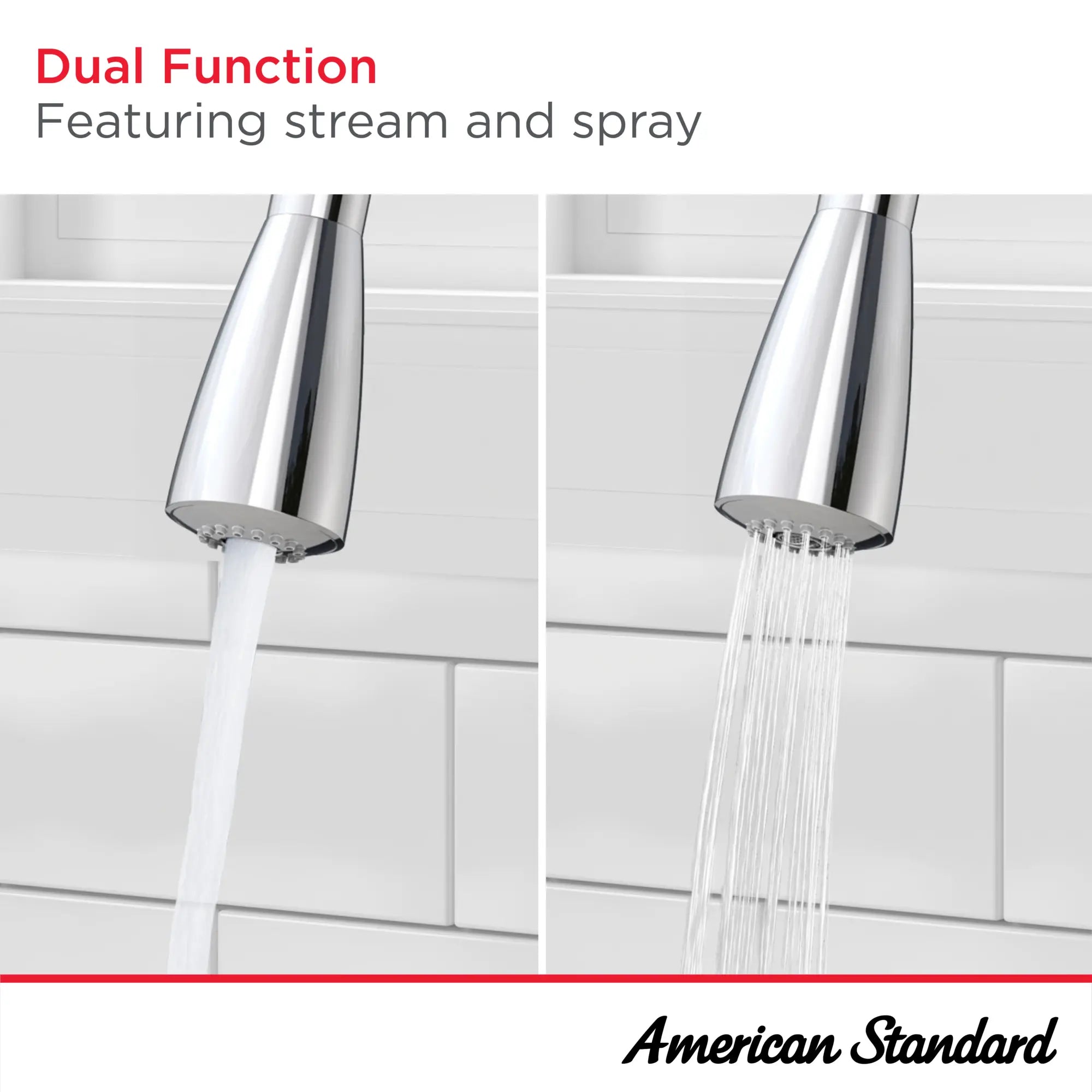 Dual Function
Featuring stream and spray

American Standard