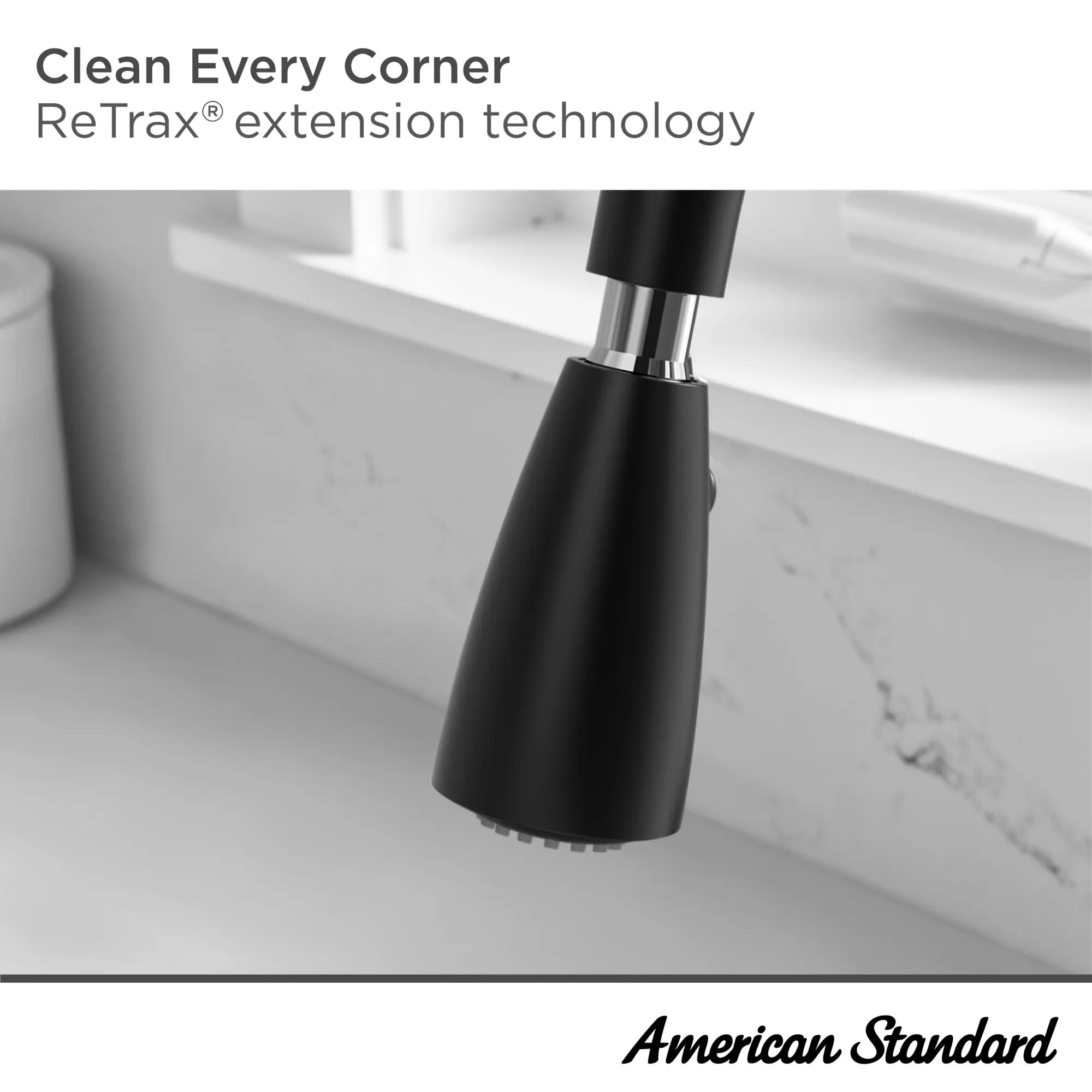 Clean Every Corner
ReTrax® extension technology

American Standard