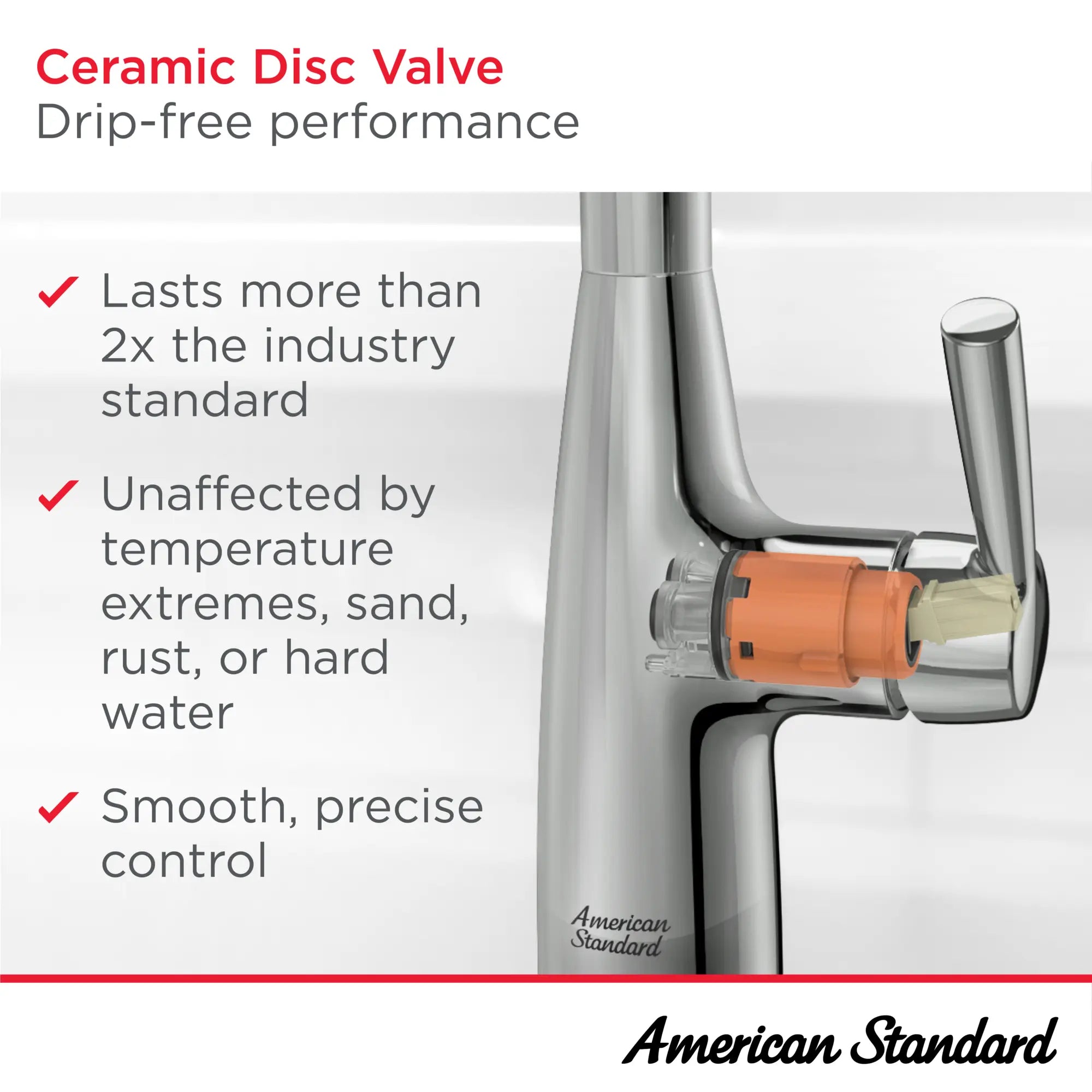 Ceramic Disc Valve
Drip-free performance

✓ Lasts more than 2x the industry standard

✓ Unaffected by temperature extremes, sand, rust, or hard water

✓ Smooth, precise control

American Standard

American Standard