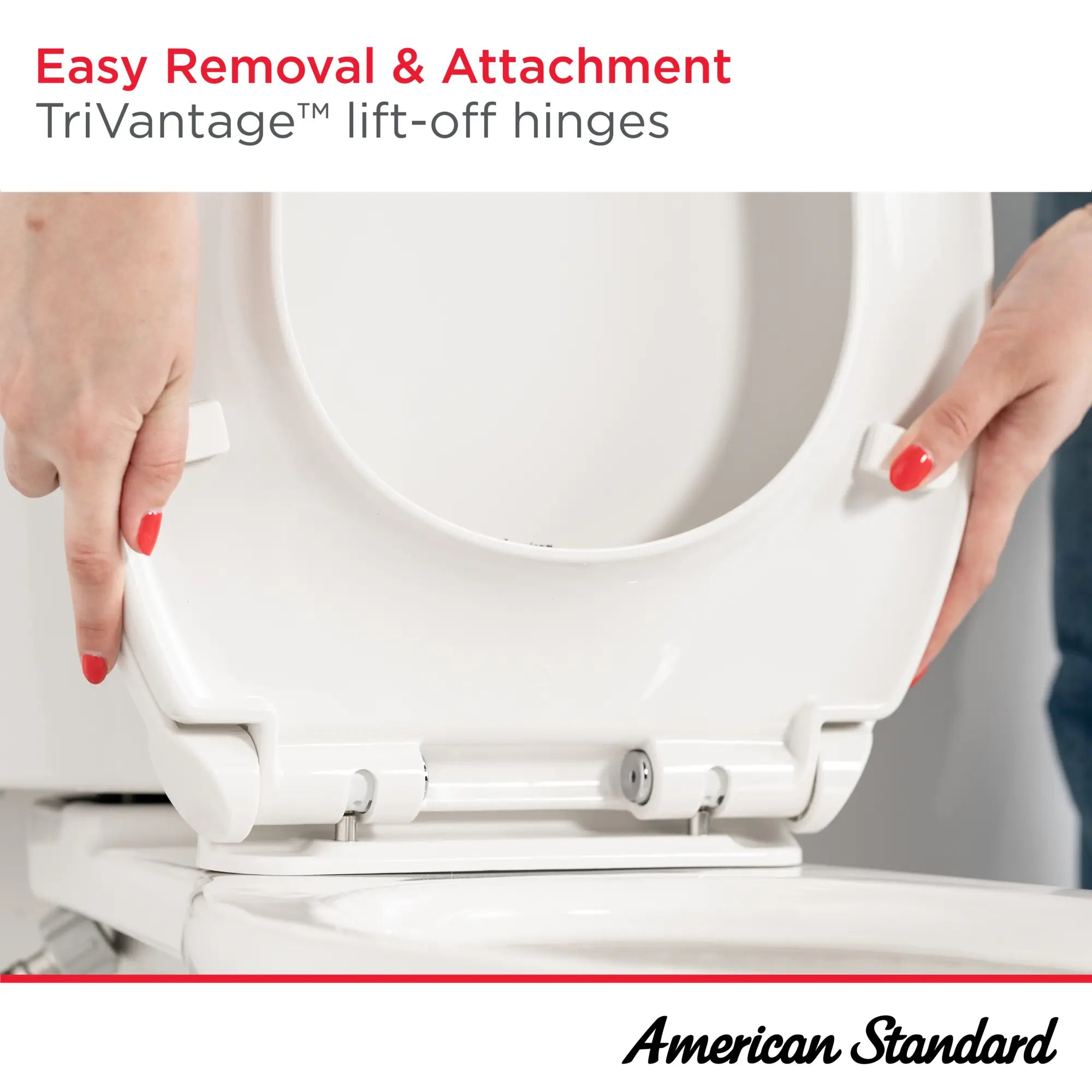 Easy Removal & Attachment
TriVantage™ lift-off hinges

American Standard