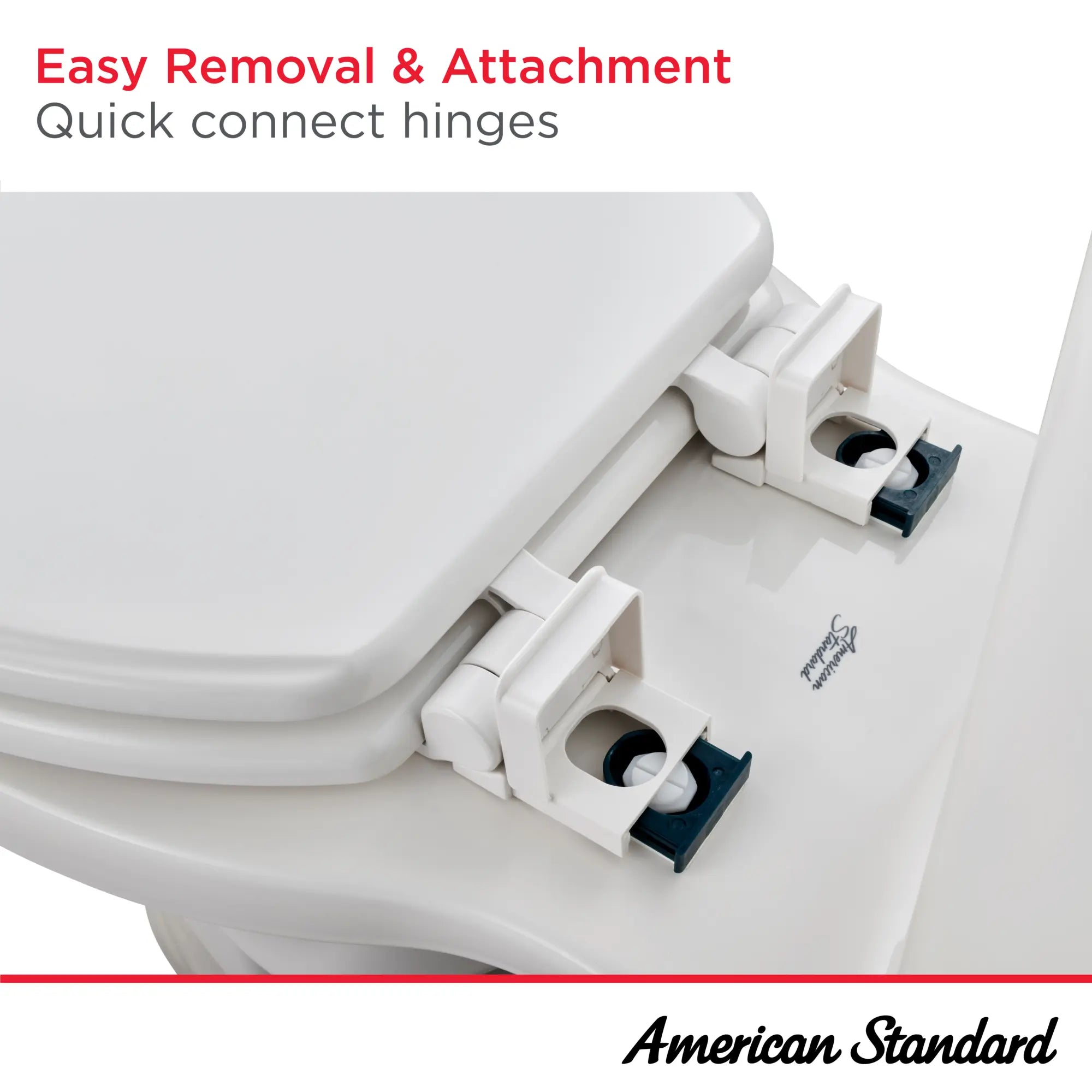 Easy Removal & Attachment
Quick connect hinges

American Standard

American Standard