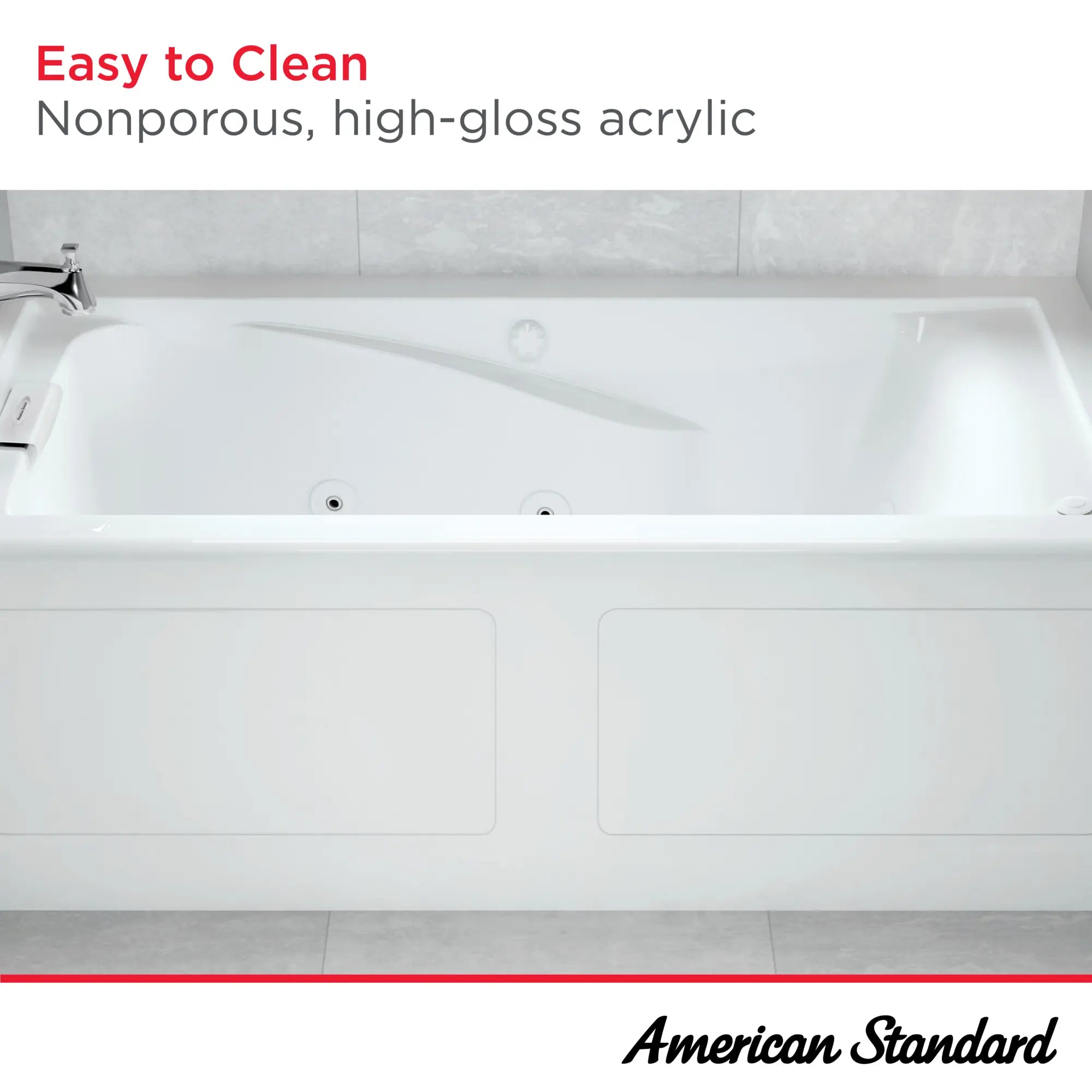 Easy to Clean
Nonporous, high-gloss acrylic

American Standard