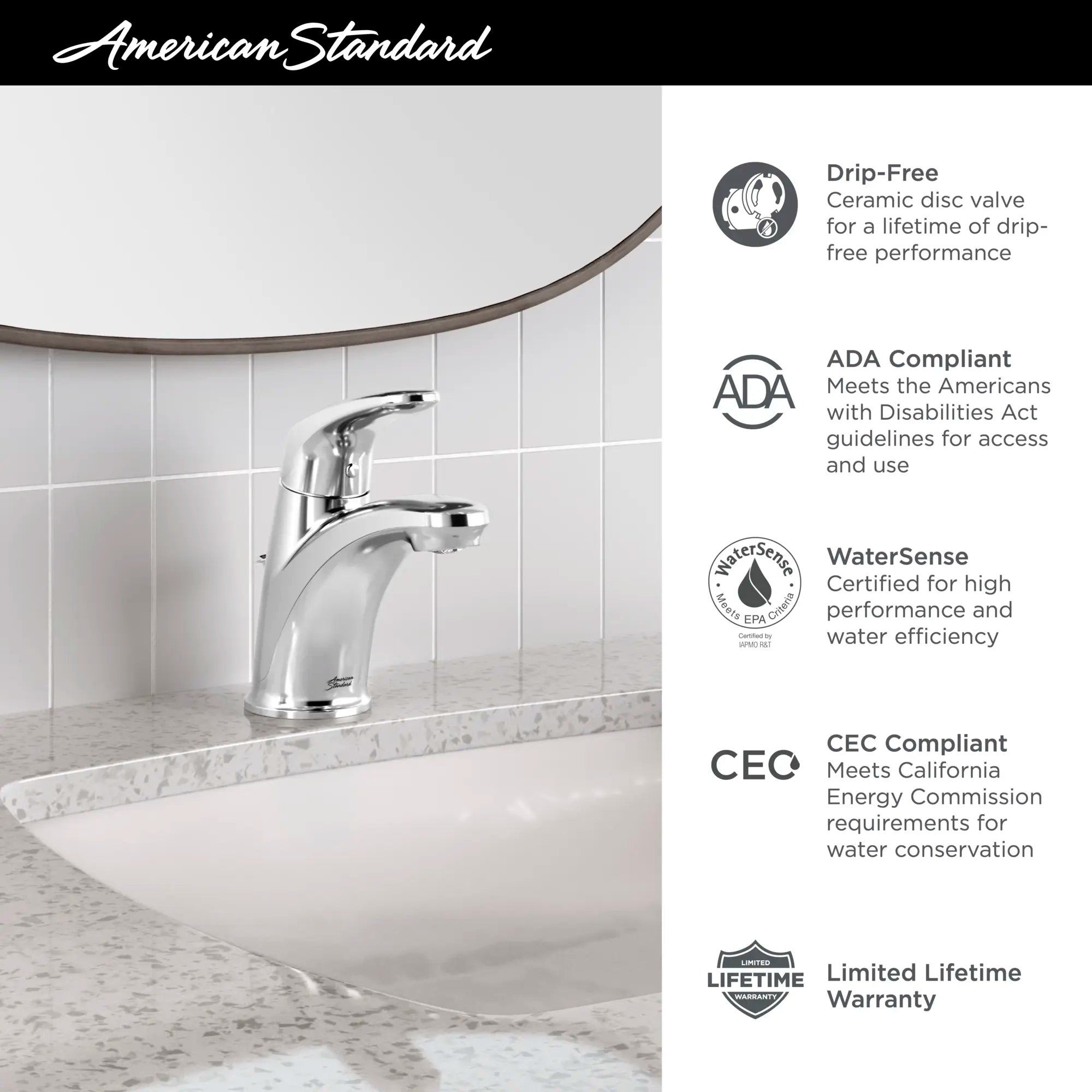 American Standard

American Standard

Drip-Free
Ceramic disc valve for a lifetime of drip-free performance

ADA

ADA Compliant
Meets the Americans with Disabilities Act guidelines for access and use

WaterSense
Meets EPA Criteria
Certified by IAPMO R&T

WaterSense
Certified for high performance and water efficiency

CEC

CEC Compliant
Meets California Energy Commission requirements for water conservation

LIMITED
LIFETIME
WARRANTY

Limited Lifetime Warranty