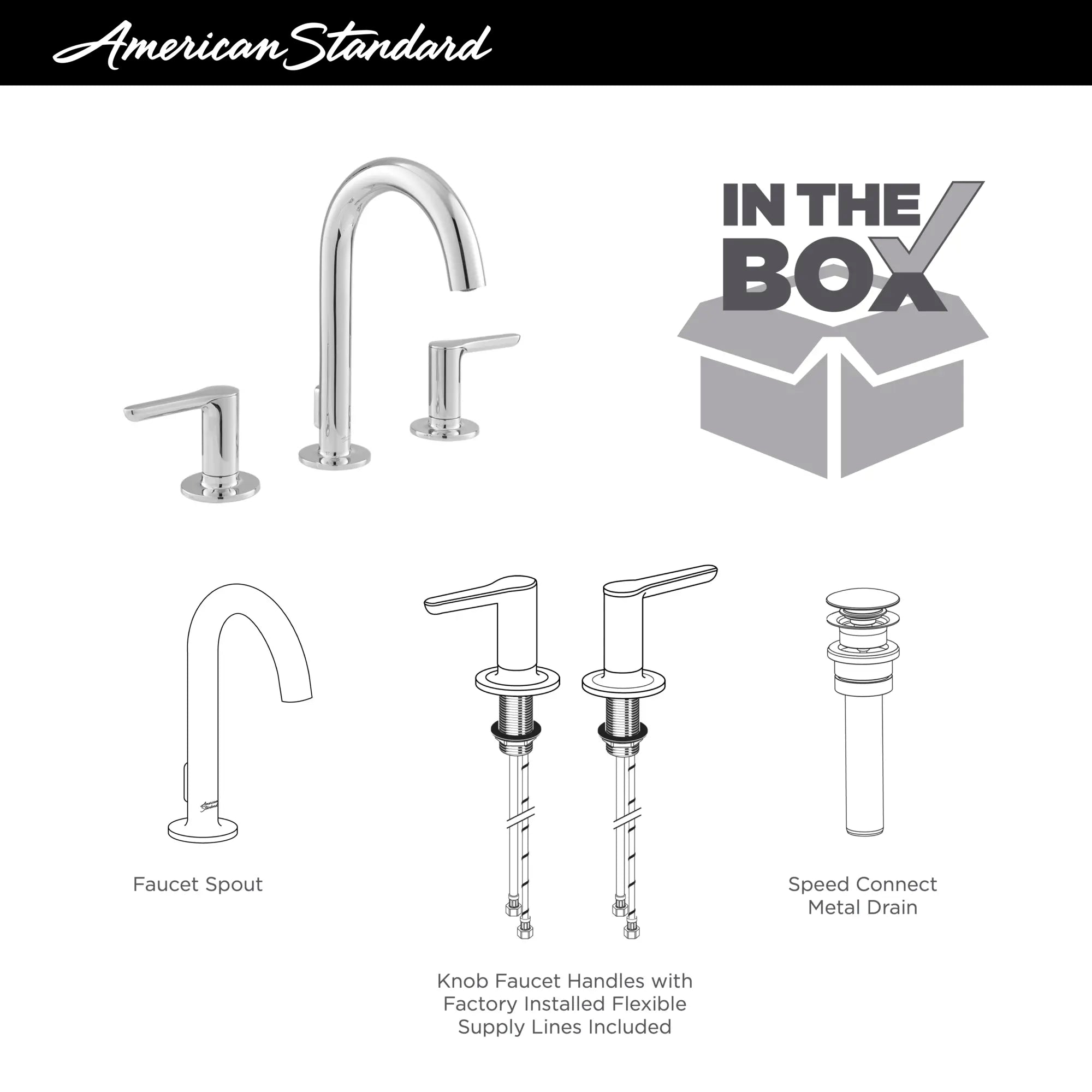 American Standard

IN THE BOX

American Standard

Faucet Spout

Knob Faucet Handles with Factory Installed Flexible Supply Lines Included

Speed Connect Metal Drain