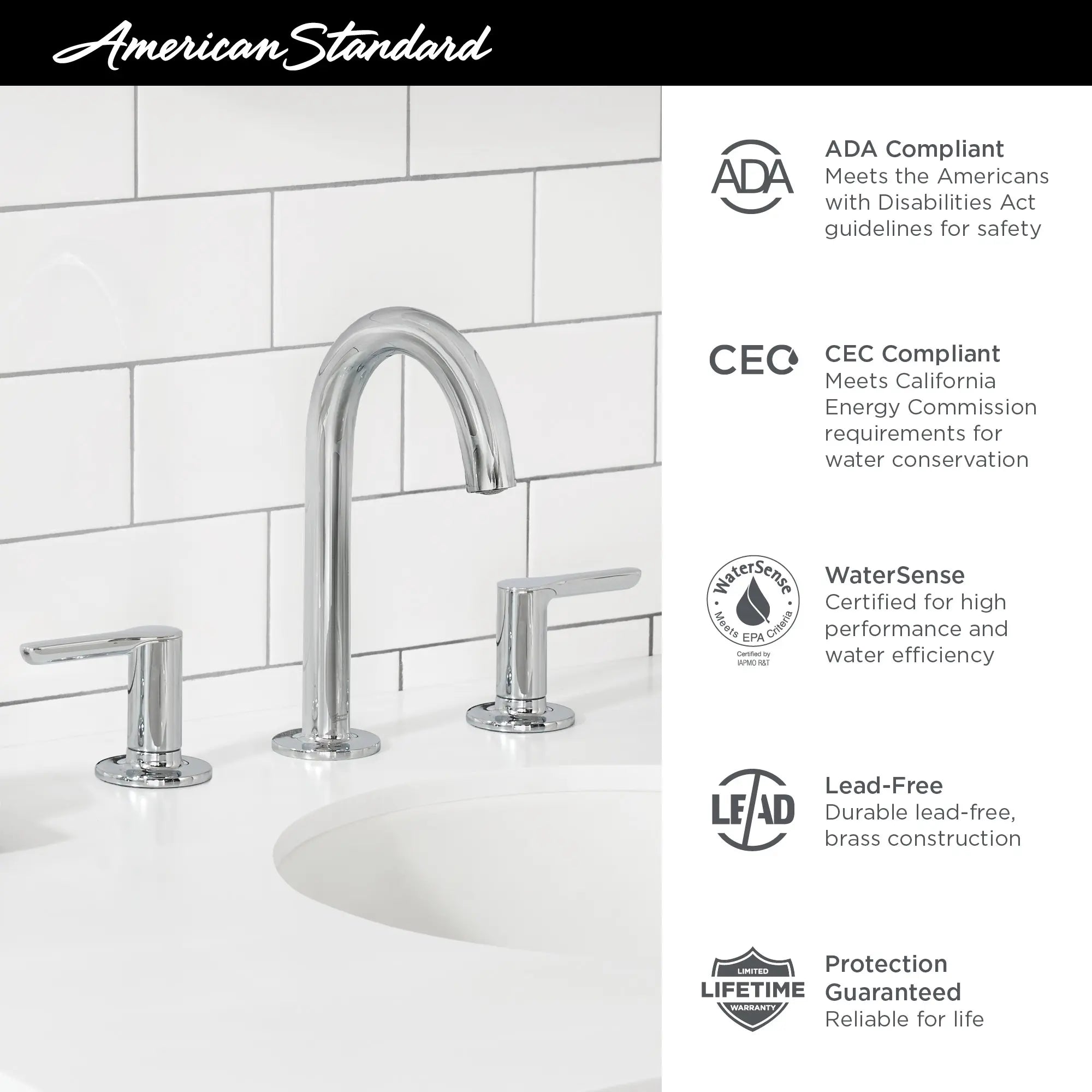 American Standard

ADA

ADA Compliant
Meets the Americans with Disabilities Act guidelines for safety

CEC

CEC Compliant
Meets California Energy Commission requirements for water conservation

WaterSense
Meets EPA Criteria
Certified by IAPMO R&T

WaterSense
Certified for high performance and water efficiency

LEAD

Lead-Free
Durable lead-free, brass construction

LIMITED
LIFETIME
WARRANTY

Protection Guaranteed
Reliable for life