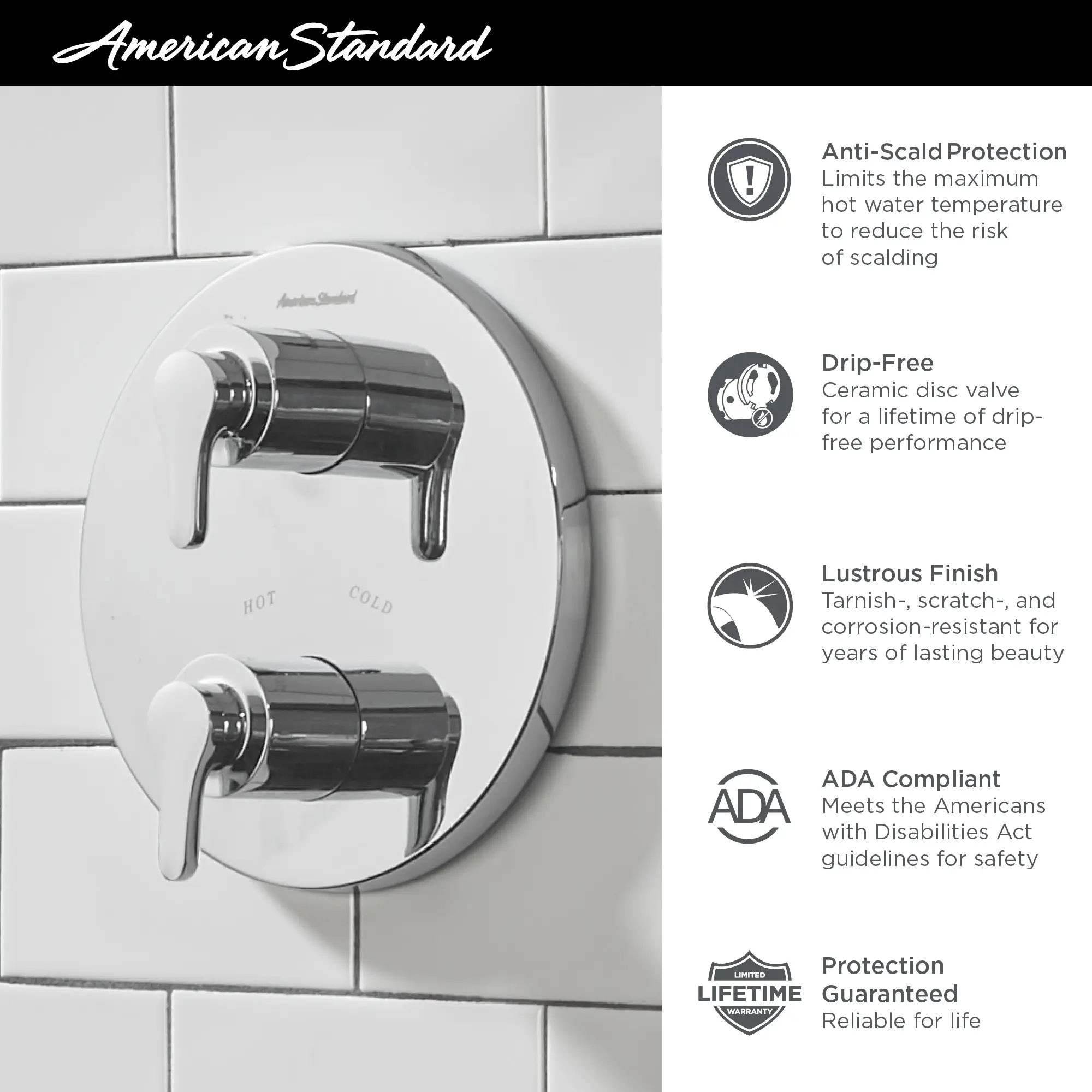 American Standard

American Standard

HOT COLD

Anti-Scald Protection
Limits the maximum hot water temperature to reduce the risk of scalding

Drip-Free
Ceramic disc valve for a lifetime of drip-free performance

Lustrous Finish
Tarnish-, scratch-, and corrosion-resistant for years of lasting beauty

ADA

ADA Compliant
Meets the Americans with Disabilities Act guidelines for safety

LIMITED
LIFETIME
WARRANTY

Protection Guaranteed
Reliable for life